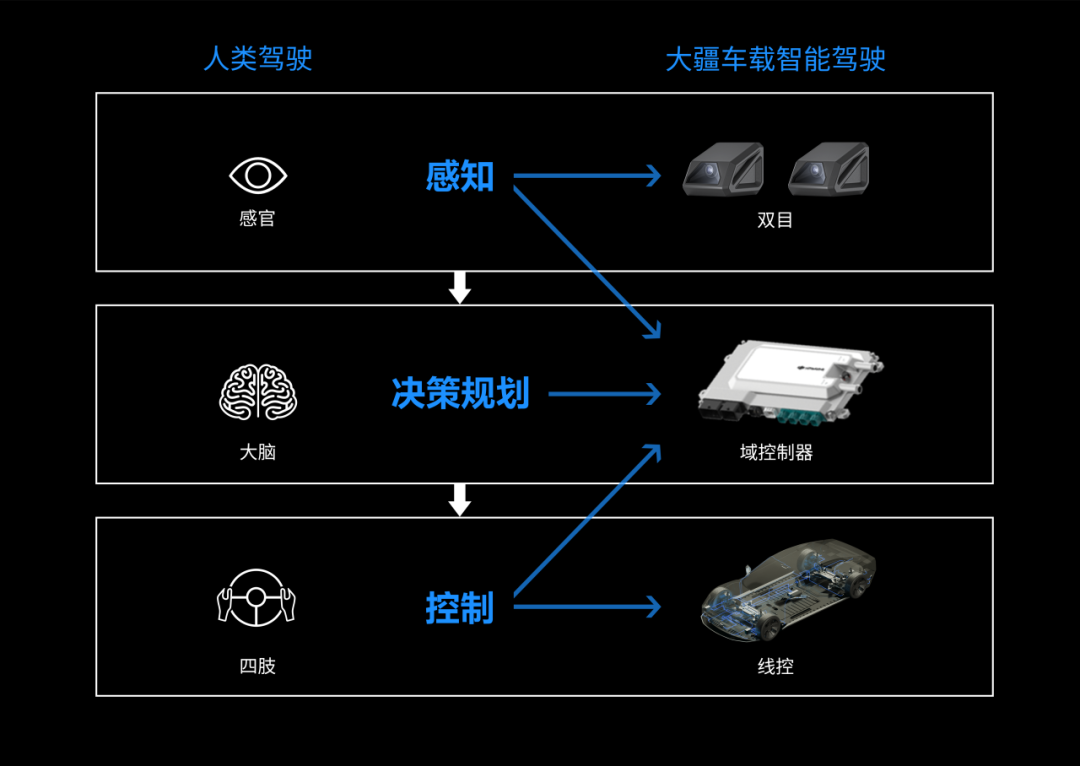 人类驾驶

大疆车载智能驾驶

感官

感知

双目

大脑

决策规划

域控制器

四肢

控制

线控