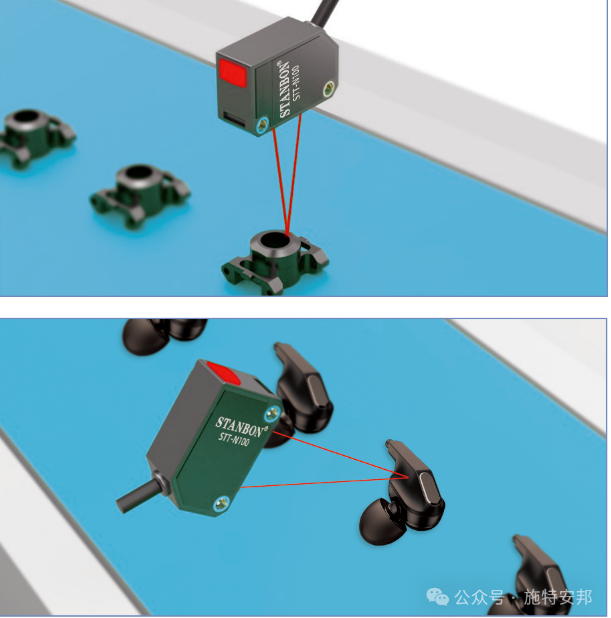 STANBON®
STT-N100

STANBON®
STT-N100

公众号 · 施特安邦